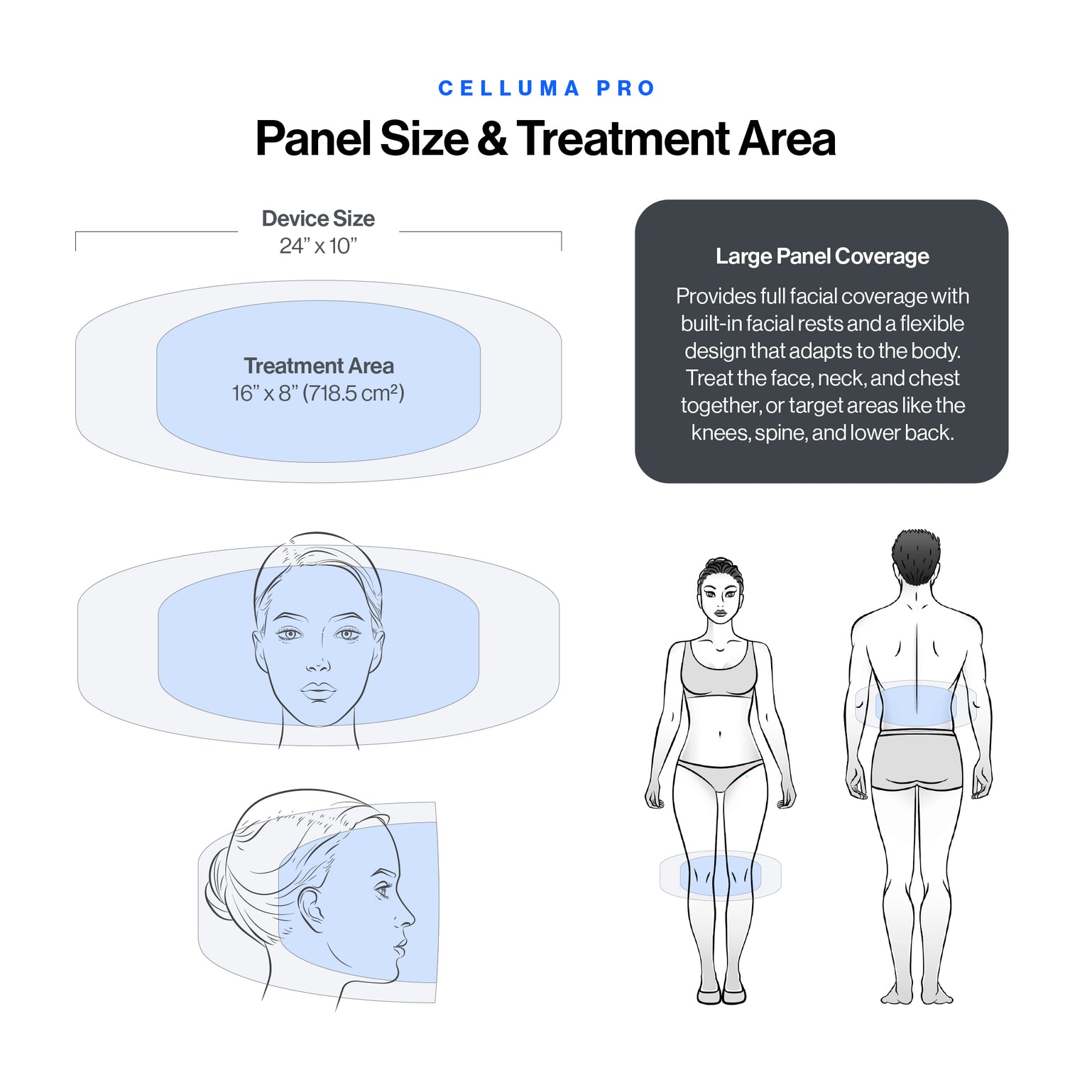 CELLUMA PRO

Panel Size & Treatment Area

Device Size
24” x 10”

Treatment Area
16” x 8” (718.5 cm²)

Large Panel Coverage

Provides full facial coverage with built-in facial rests and a flexible design that adapts to the body. Treat the face, neck, and chest together, or target areas like the knees, spine, and lower back.