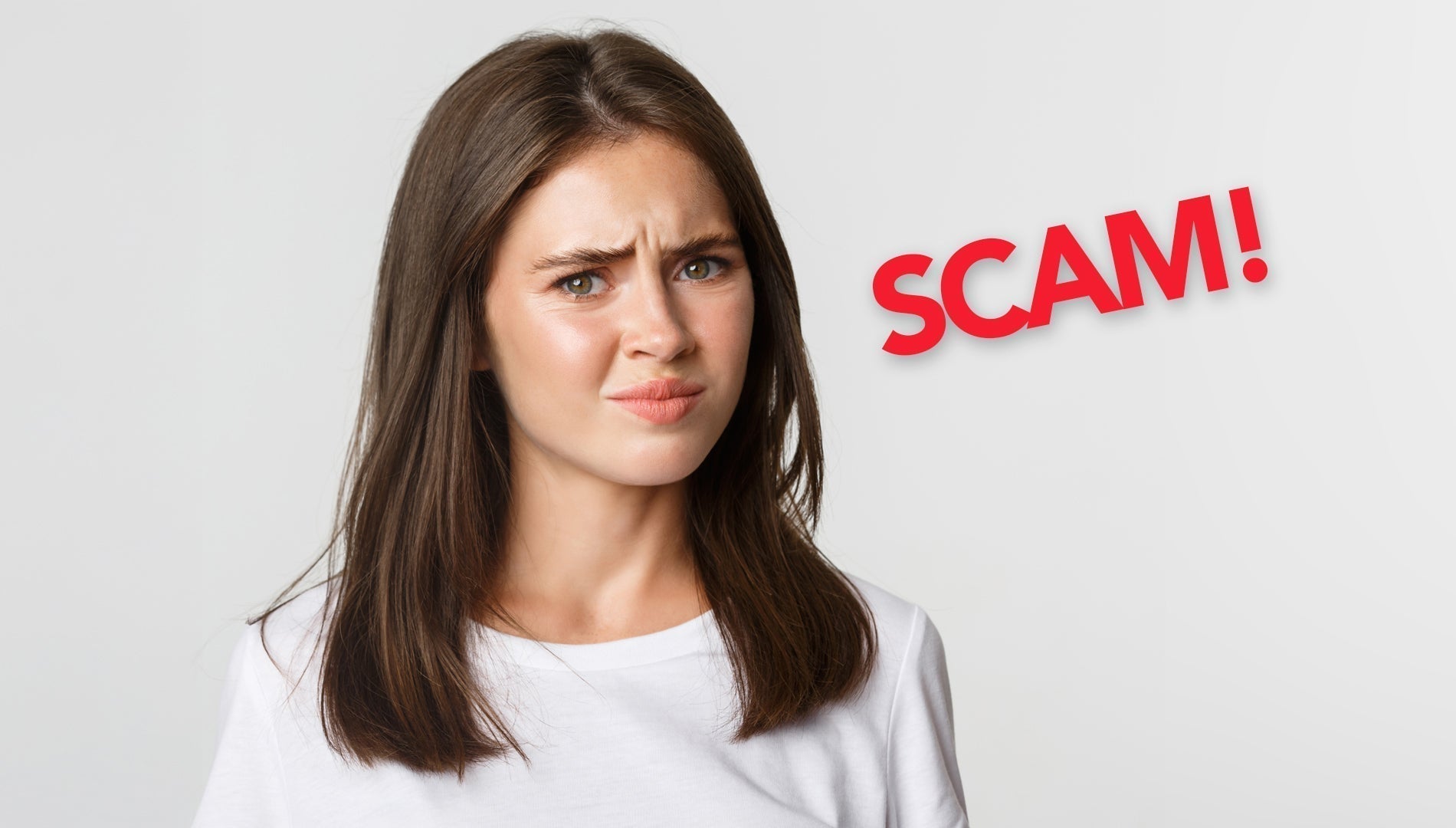 SCAM!